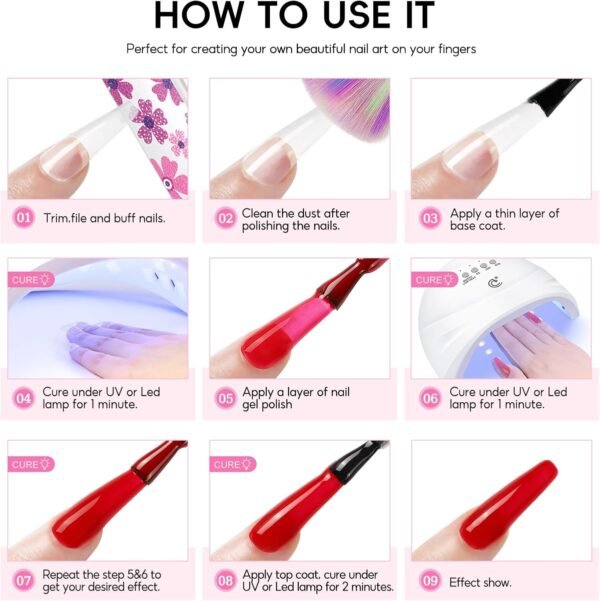 HOW TO USE IT

Perfect for creating your own beautiful nail art on your fingers

01 Trim,file and buff nails.

02 Clean the dust after polishing the nails.

03 Apply a thin layer of base coat.

CURE

04 Cure under UV or Led lamp for 1 minute.

05 Apply a layer of nail gel polish

CURE

06 Cure under UV or Led lamp for 1 minute.

CURE

07 Repeat the step 5&6 to get your desired effect.

CURE

08 Apply top coat, cure under UV or Led lamp for 2 minutes.

09 Effect show.